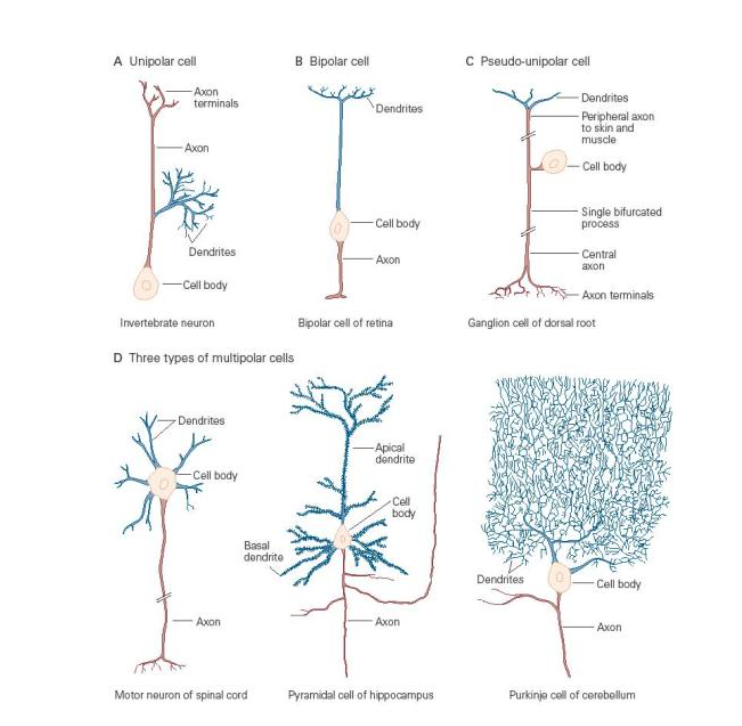 A Unipolar cell

Axon terminals

Axon

Dendrites

Cell body

Invertebrate neuron

B Bipolar cell

Dendrites

Cell body

Axon

Bipolar cell of retina

C Pseudo-unipolar cell

Dendrites

Peripheral axon to skin and muscle

Cell body

Single bifurcated process

Central axon

Axon terminals

Ganglion cell of dorsal root

D Three types of multipolar cells

Dendrites

Cell body

Axon

Motor neuron of spinal cord

Apical dendrite

Cell body

Basal dendrite

Axon

Pyramidal cell of hippocampus

Dendrites

Cell body

Axon

Purkinje cell of cerebellum